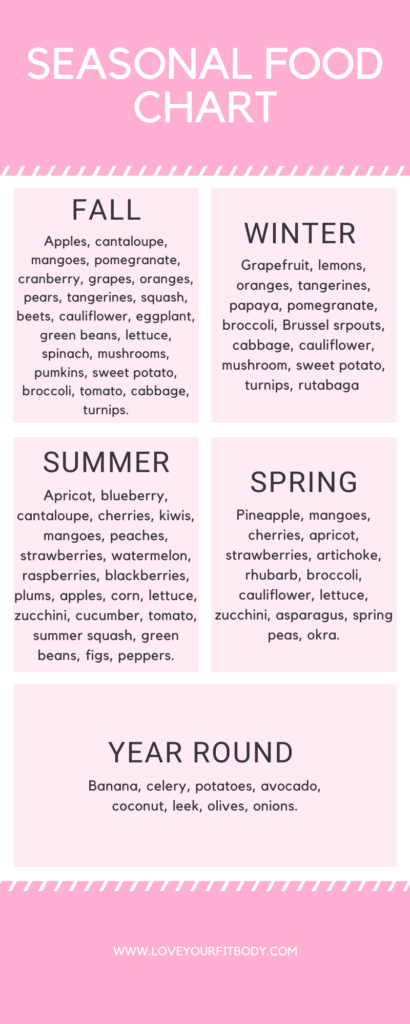 SEASONAL FOOD CHART

FALL

Apples, cantaloupe, mangoes, pomegranate, cranberry, grapes, oranges, pears, tangerines, squash, beets, cauliflower, eggplant, green beans, lettuce, spinach, mushrooms, pumkins, sweet potato, broccoli, tomato, cabbage, turnips.

WINTER

Grapefruit, lemons, oranges, tangerines, papaya, pomegranate, broccoli, Brussel srpouts, cabbage, cauliflower, mushroom, sweet potato, turnips, rutabaga

SUMMER

Apricot, blueberry, cantaloupe, cherries, kiwis, mangoes, peaches, strawberries, watermelon, raspberries, blackberries, plums, apples, corn, lettuce, zucchini, cucumber, tomato, summer squash, green beans, figs, peppers.

SPRING

Pineapple, mangoes, cherries, apricot, strawberries, artichoke, rhubarb, broccoli, cauliflower, lettuce, zucchini, asparagus, spring peas, okra.

YEAR ROUND

Banana, celery, potatoes, avocado, coconut, leek, olives, onions.

WWW.LOVEYOURFITBODY.COM